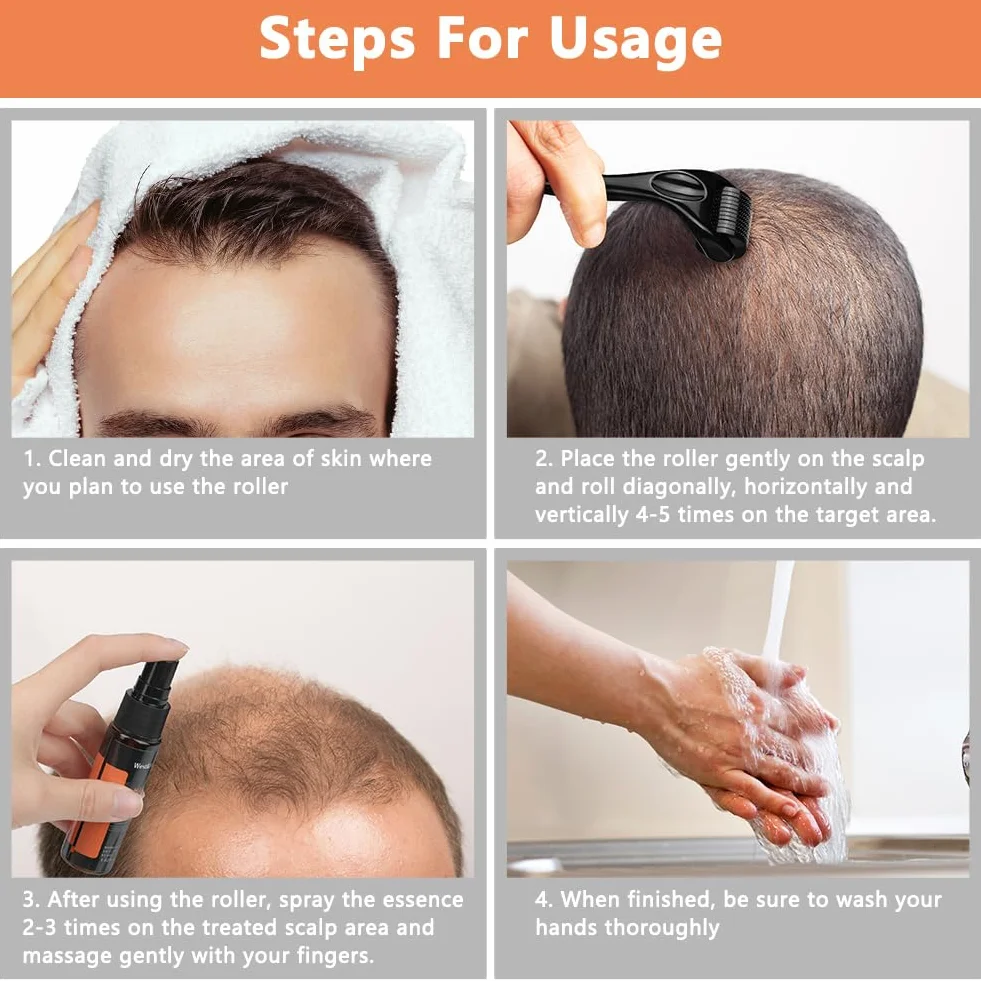 Steps For Usage

1. Clean and dry the area of skin where you plan to use the roller

2. Place the roller gently on the scalp and roll diagonally, horizontally and vertically 4-5 times on the target area.

3. After using the roller, spray the essence 2-3 times on the treated scalp area and massage gently with your fingers.

4. When finished, be sure to wash your hands thoroughly