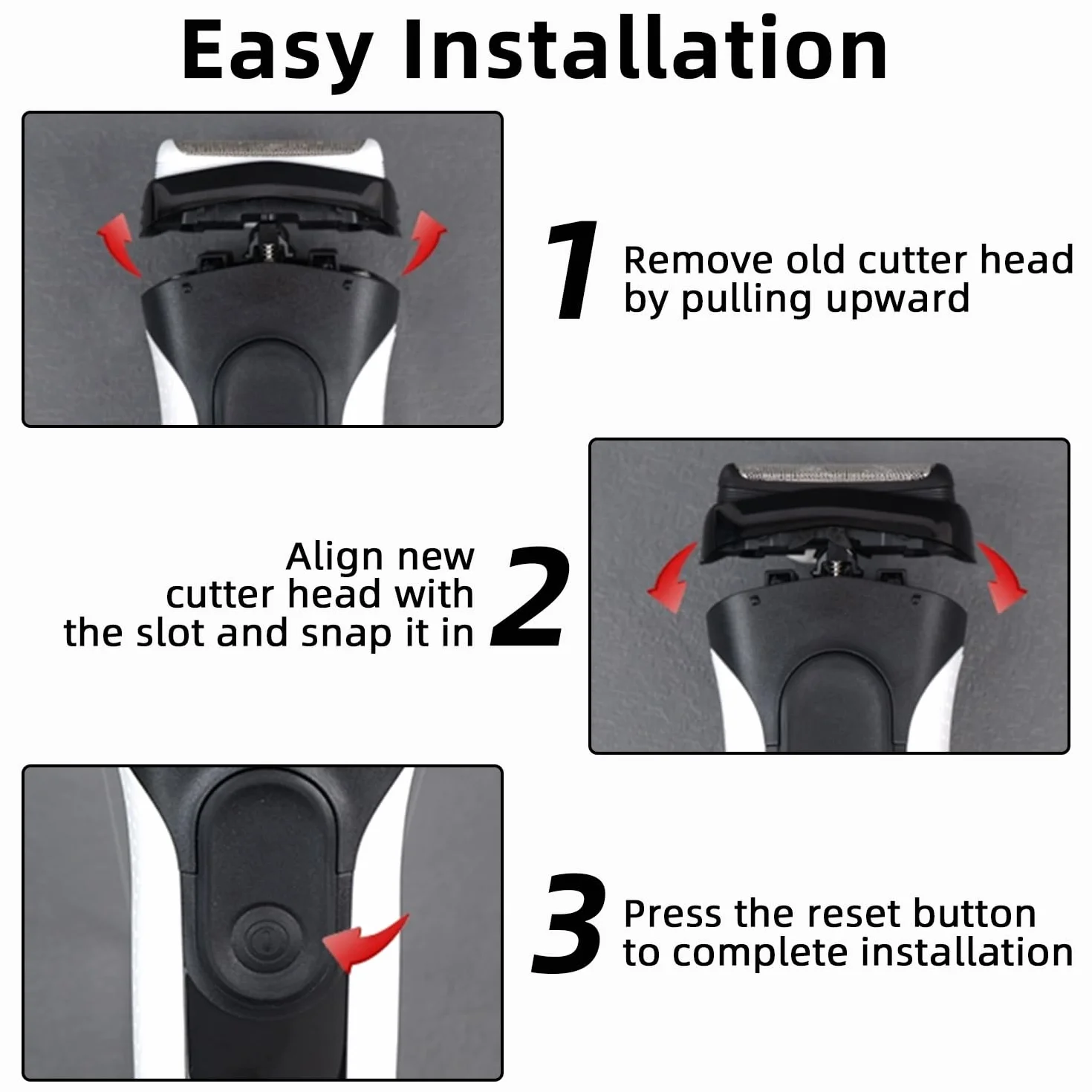 Easy Installation

1 Remove old cutter head by pulling upward

Align new cutter head with the slot and snap it in 2

3 Press the reset button to complete installation