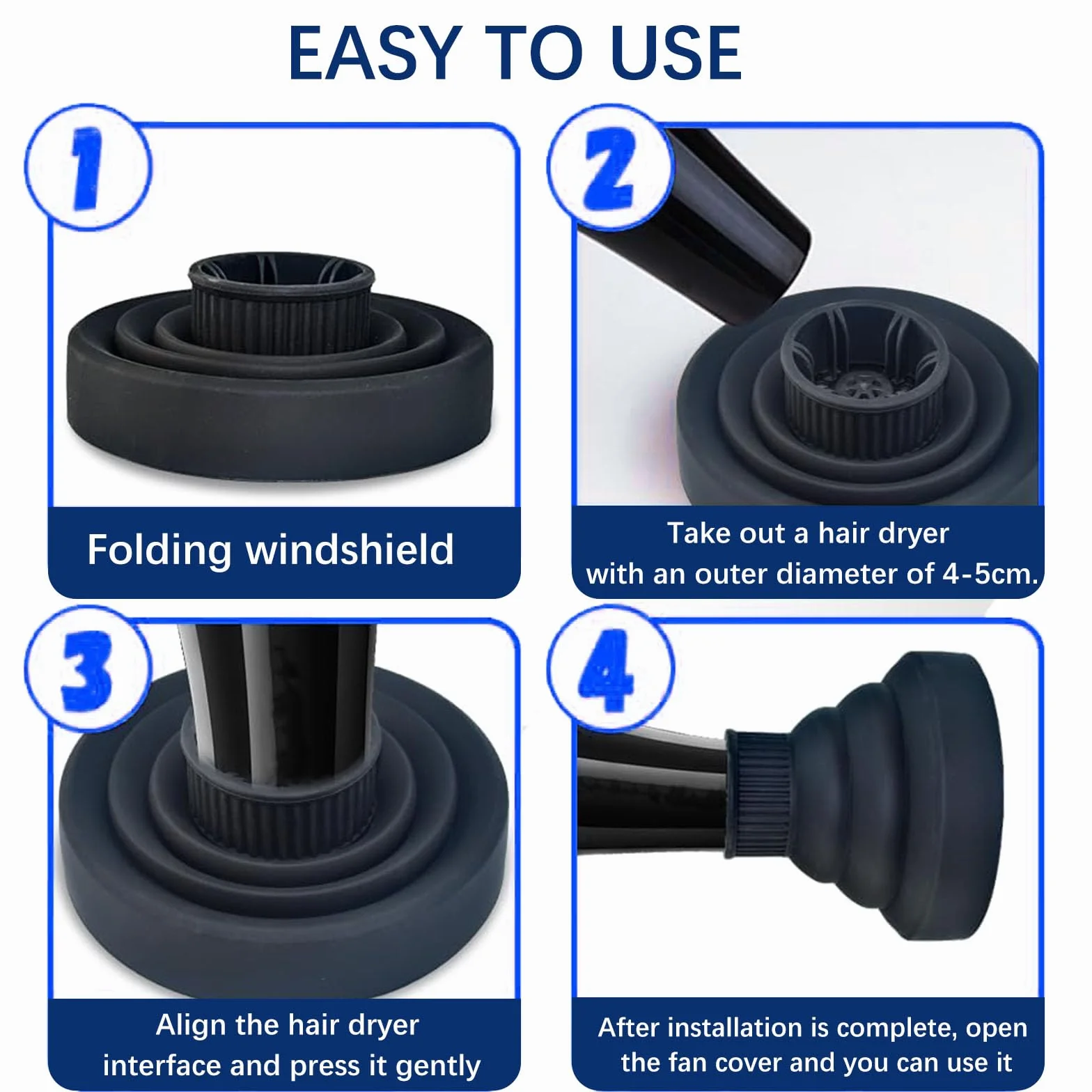 EASY TO USE

1

Folding windshield

2

Take out a hair dryer with an outer diameter of 4-5cm.

3

Align the hair dryer interface and press it gently

4

After installation is complete, open the fan cover and you can use it