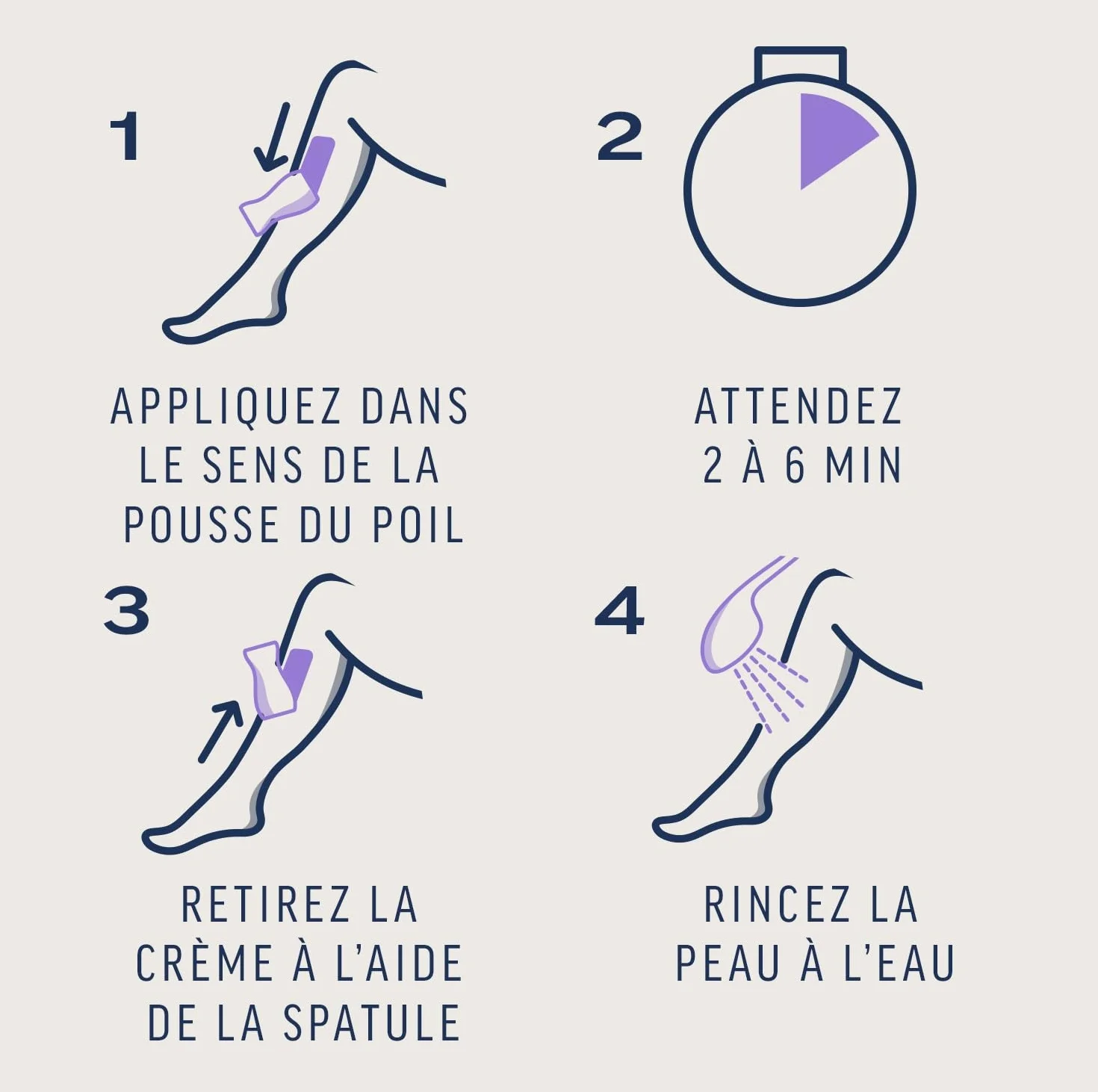 1

APPLIQUEZ DANS LE SENS DE LA POUSSE DU POIL

2

ATTENDEZ 2 À 6 MIN

3

RETIREZ LA CRÈME À L'AIDE DE LA SPATULE

4

RINCEZ LA PEAU À L'EAU