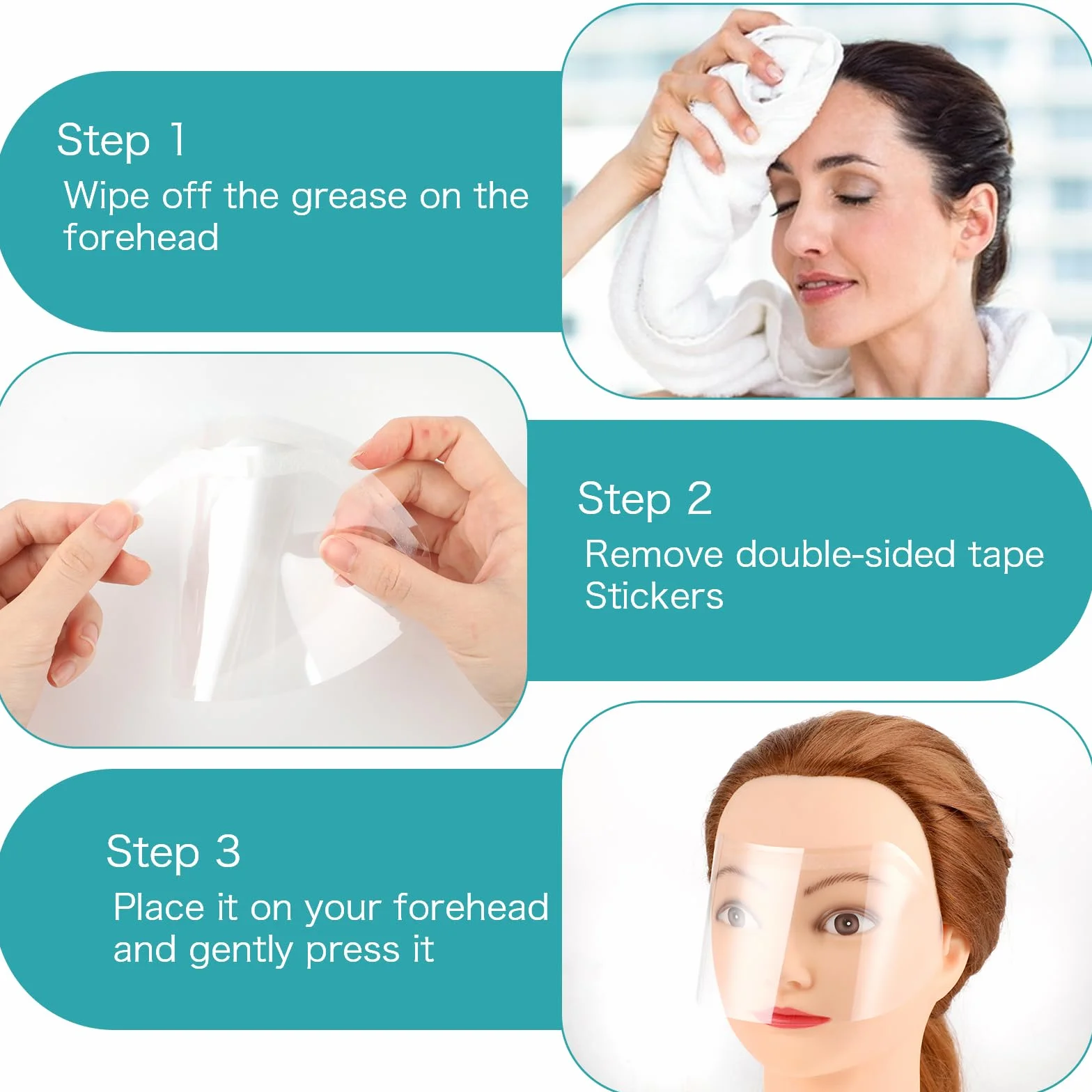 Step 1
Wipe off the grease on the forehead

Step 2
Remove double-sided tape Stickers

Step 3
Place it on your forehead and gently press it