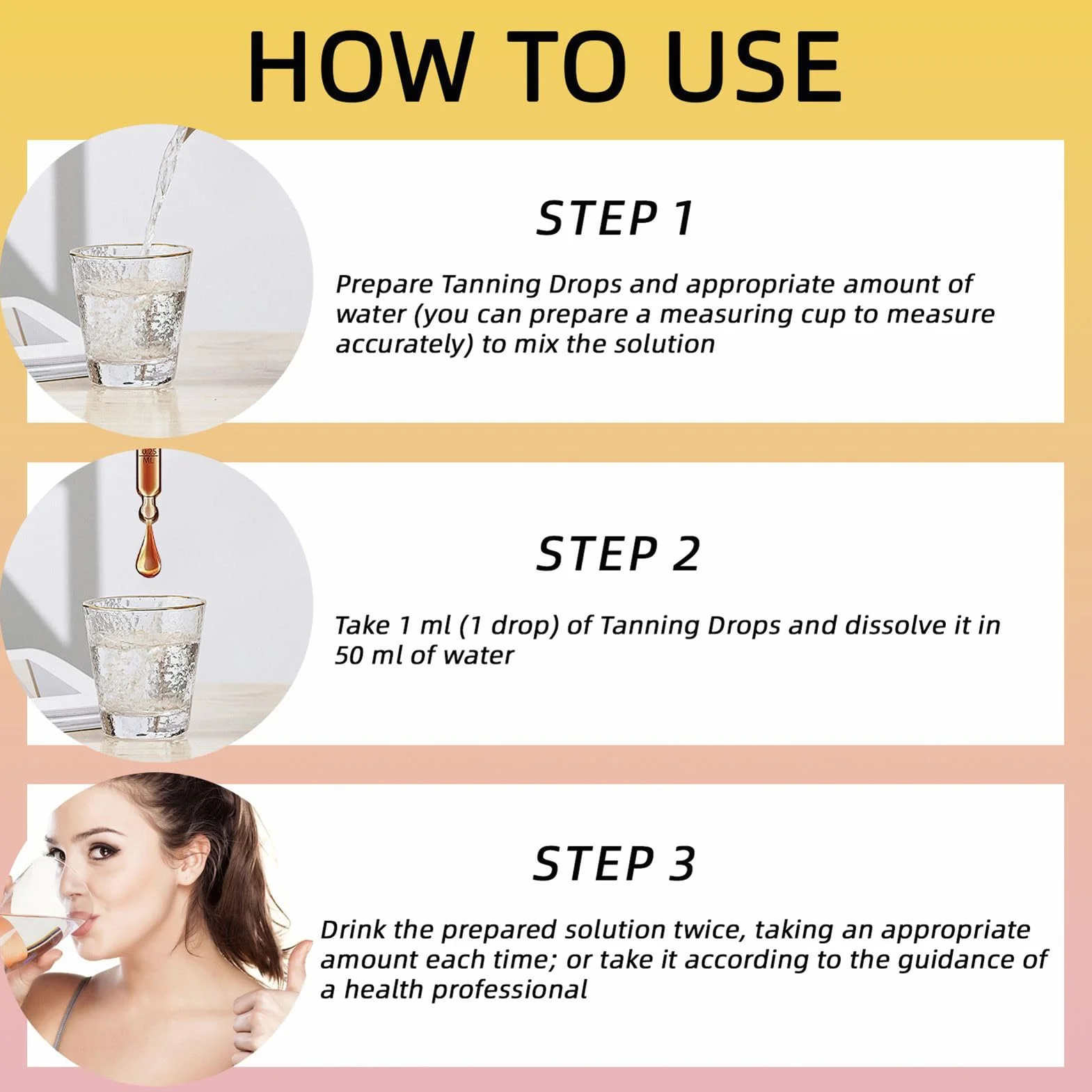 HOW TO USE

STEP 1

Prepare Tanning Drops and appropriate amount of water (you can prepare a measuring cup to measure accurately) to mix the solution

0.25 ML

STEP 2

Take 1 ml (1 drop) of Tanning Drops and dissolve it in 50 ml of water

STEP 3

Drink the prepared solution twice, taking an appropriate amount each time; or take it according to the guidance of a health professional