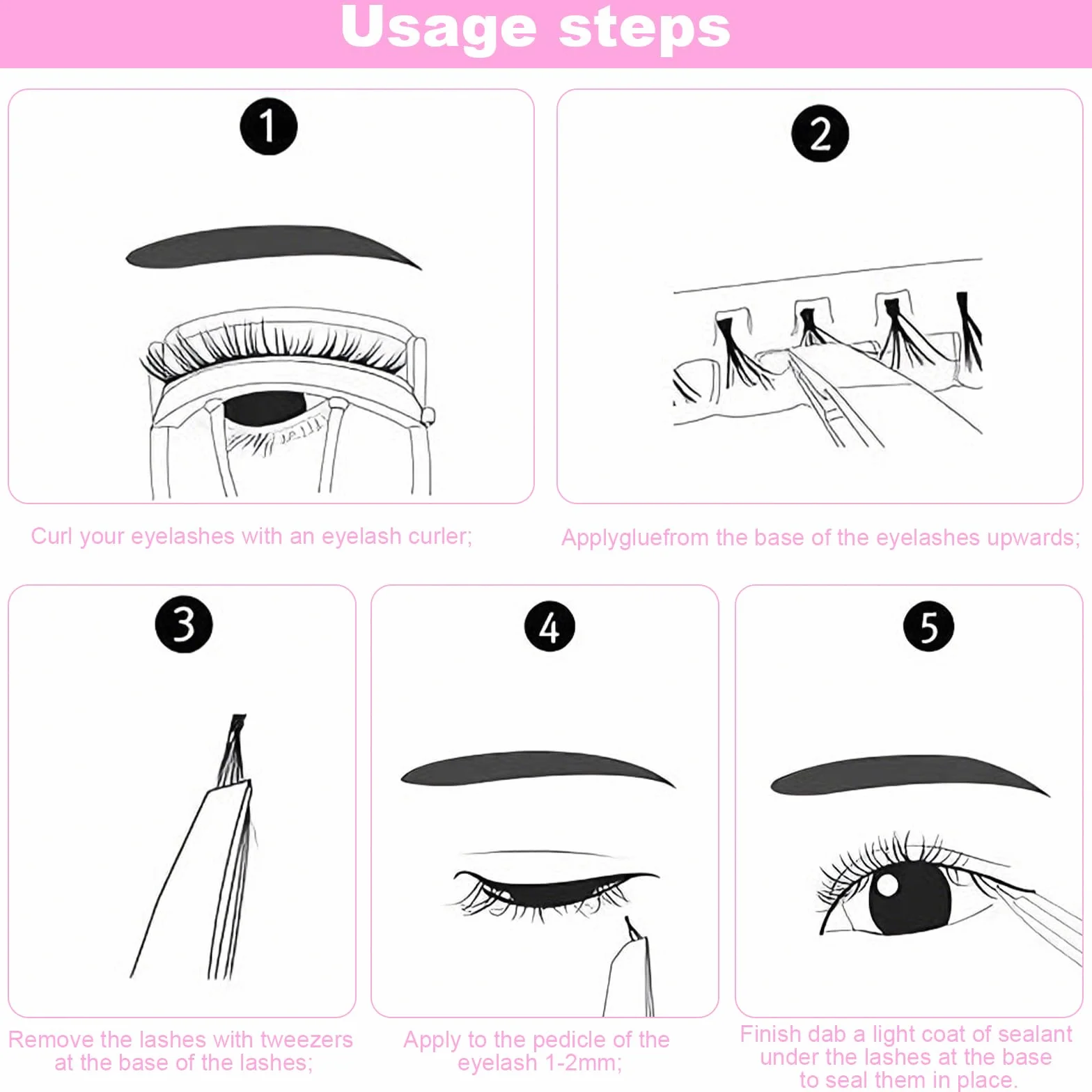 Usage steps

1

Curl your eyelashes with an eyelash curler;

2

Applygluefrom the base of the eyelashes upwards;

3

Remove the lashes with tweezers at the base of the lashes;

4

Apply to the pedicle of the eyelash 1-2mm;

5

Finish dab a light coat of sealant under the lashes at the base to seal them in place.